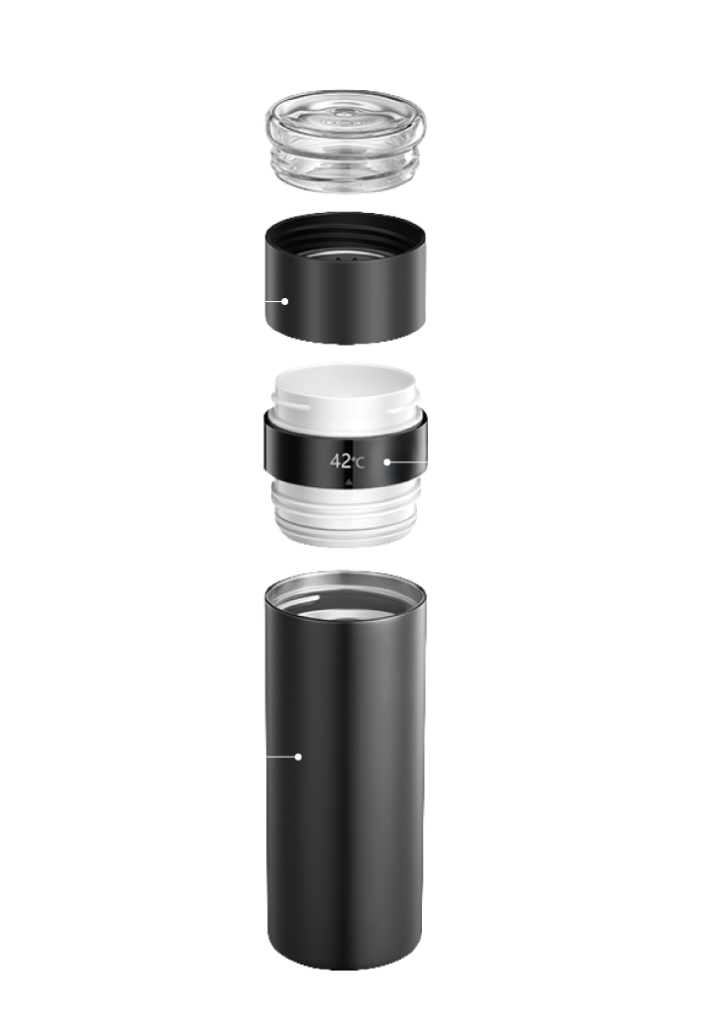 42℃